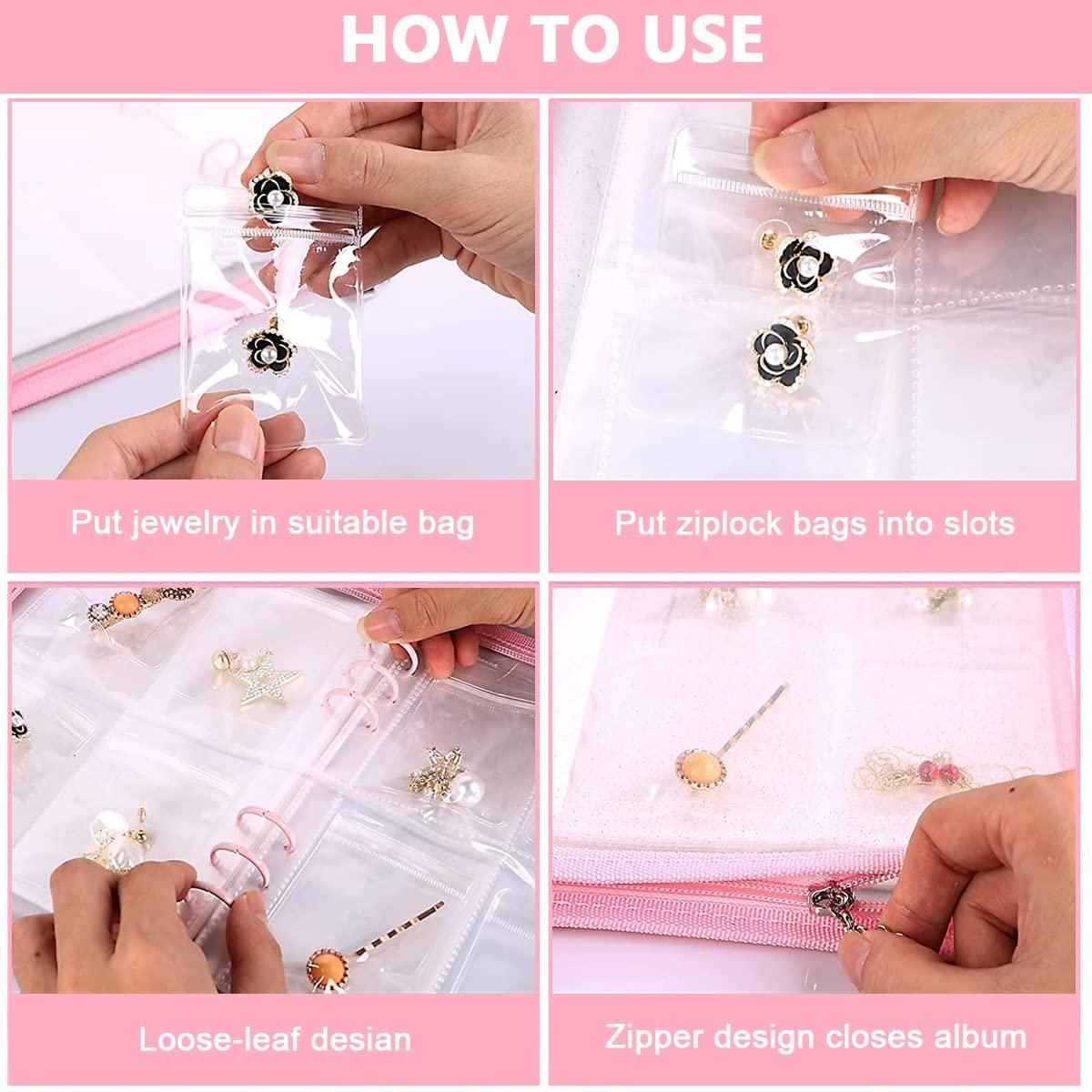 HOW TO USE

Put jewelry in suitable bag

Put ziplock bags into slots

Loose-leaf desian

Zipper design closes album